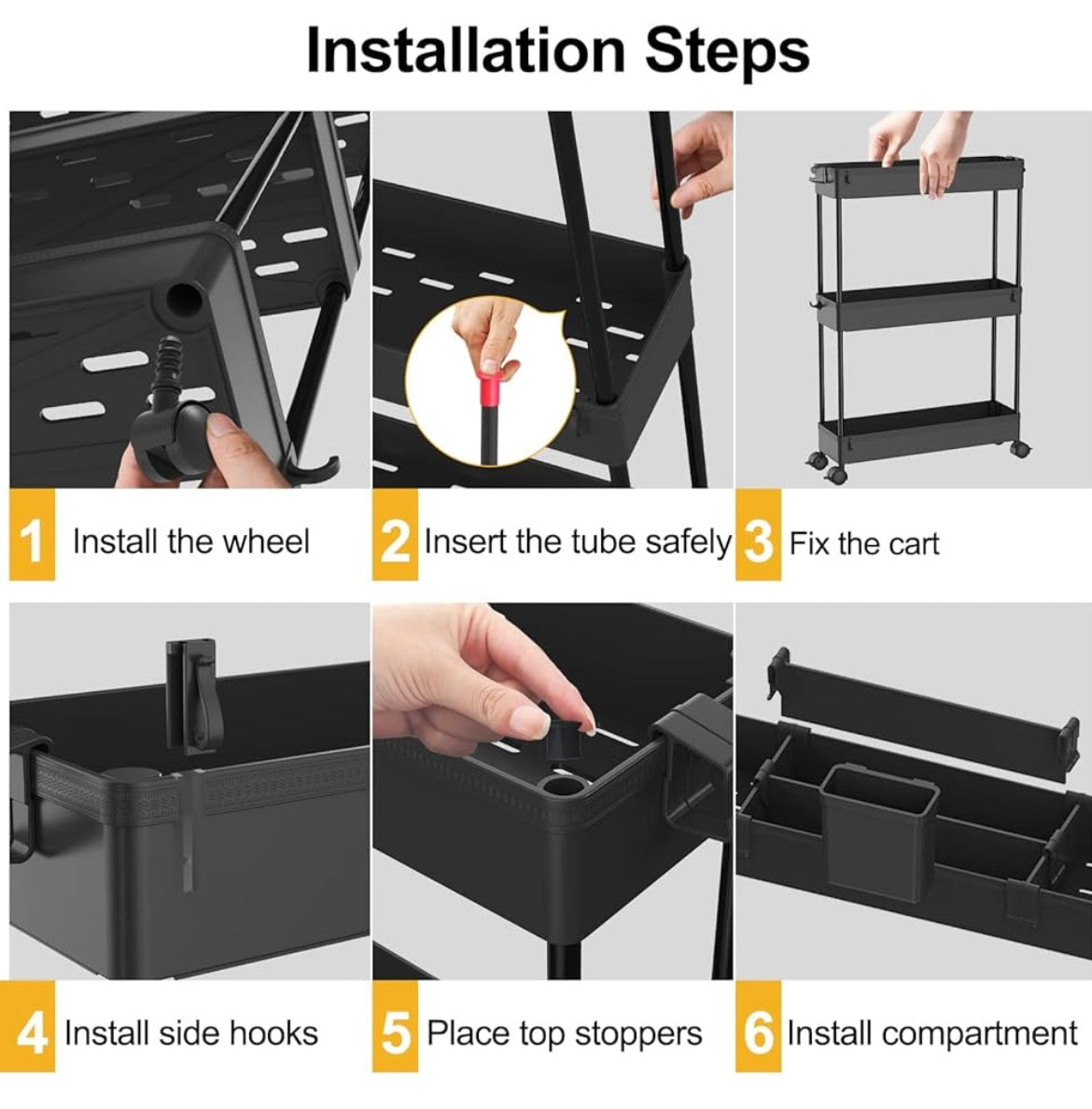 Installation Steps

1 Install the wheel

2 Insert the tube safely

3 Fix the cart

4 Install side hooks

5 Place top stoppers

6 Install compartment