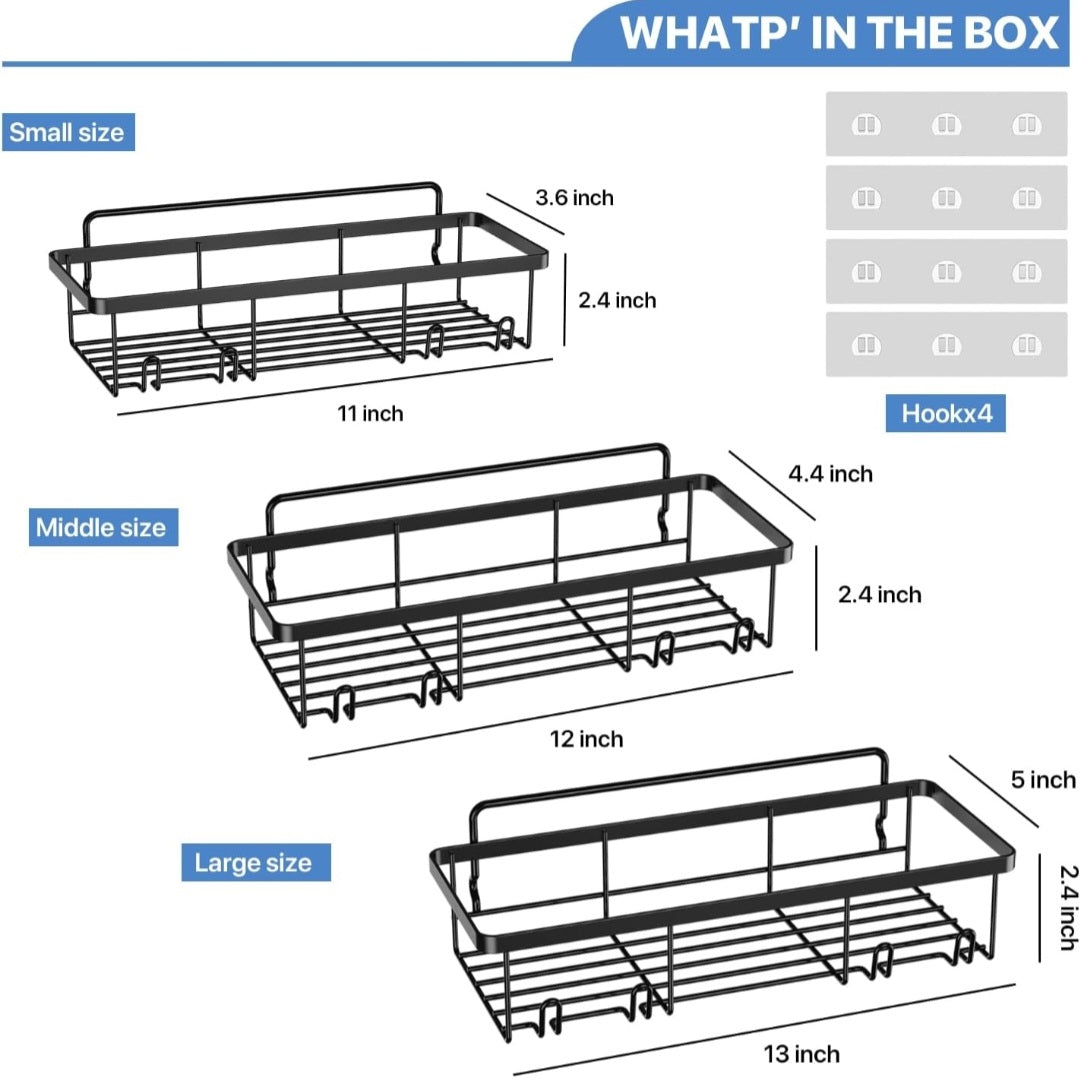 WHATP' IN THE BOX

Small size

3.6 inch

2.4 inch

11 inch

Hookx4

Middle size

4.4 inch

2.4 inch

12 inch

Large size

5 inch

2.4 inch

13 inch